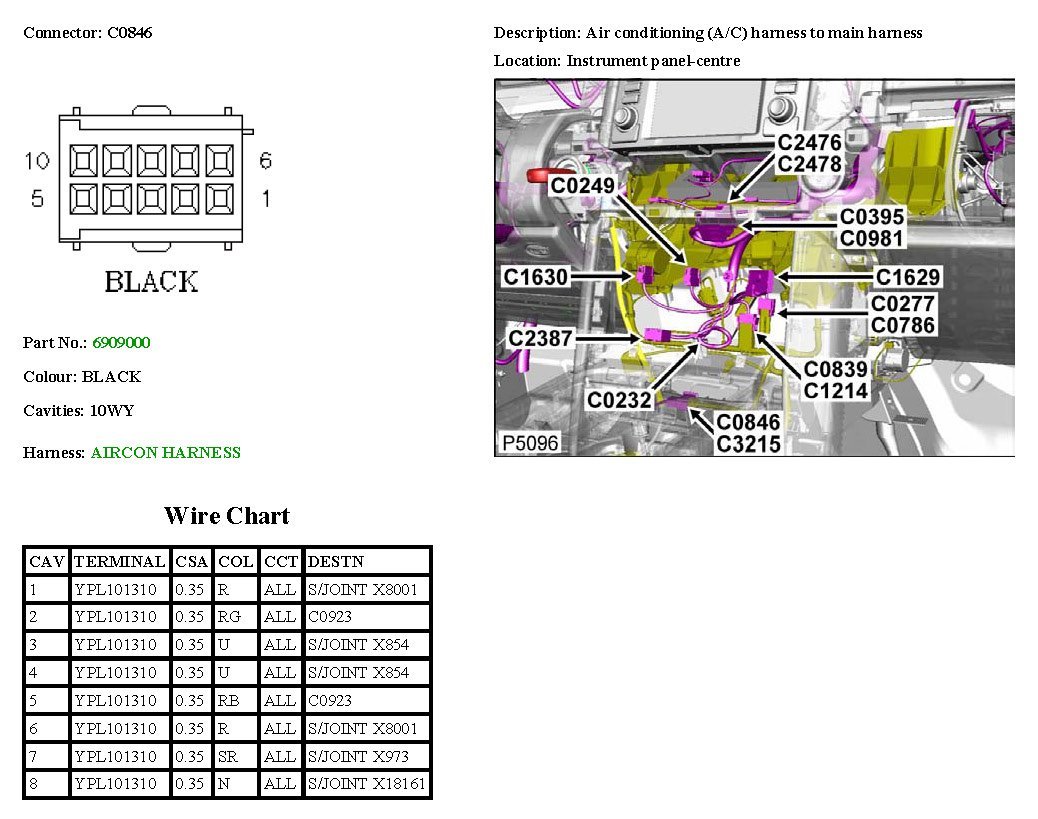 Connector: C0846

10
5
6
1

BLACK

Part No.: 6909000

Colour: BLACK

Cavities: 10WY

Harness: AIRCON HARNESS

Description: Air conditioning (A/C) harness to main harness

Location: Instrument panel-centre

C2476
C2478
C0249
C0395
C0981
C1630
C1629
C0277
C0786
C2387
C0839
C1214
C0232
C0846
C3215
P5096

Wire Chart

| CAV | TERMINAL | CSA | COL | CCT | DESTN |
|---|---|---|---|---|---|
| 1 | YPL101310 | 0.35 | R | ALL | S/JOINT X8001 |
| 2 | YPL101310 | 0.35 | RG | ALL | C0923 |
| 3 | YPL101310 | 0.35 | U | ALL | S/JOINT X854 |
| 4 | YPL101310 | 0.35 | U | ALL | S/JOINT X854 |
| 5 | YPL101310 | 0.35 | RB | ALL | C0923 |
| 6 | YPL101310 | 0.35 | R | ALL | S/JOINT X8001 |
| 7 | YPL101310 | 0.35 | SR | ALL | S/JOINT X973 |
| 8 | YPL101310 | 0.35 | N | ALL | S/JOINT X18161 |