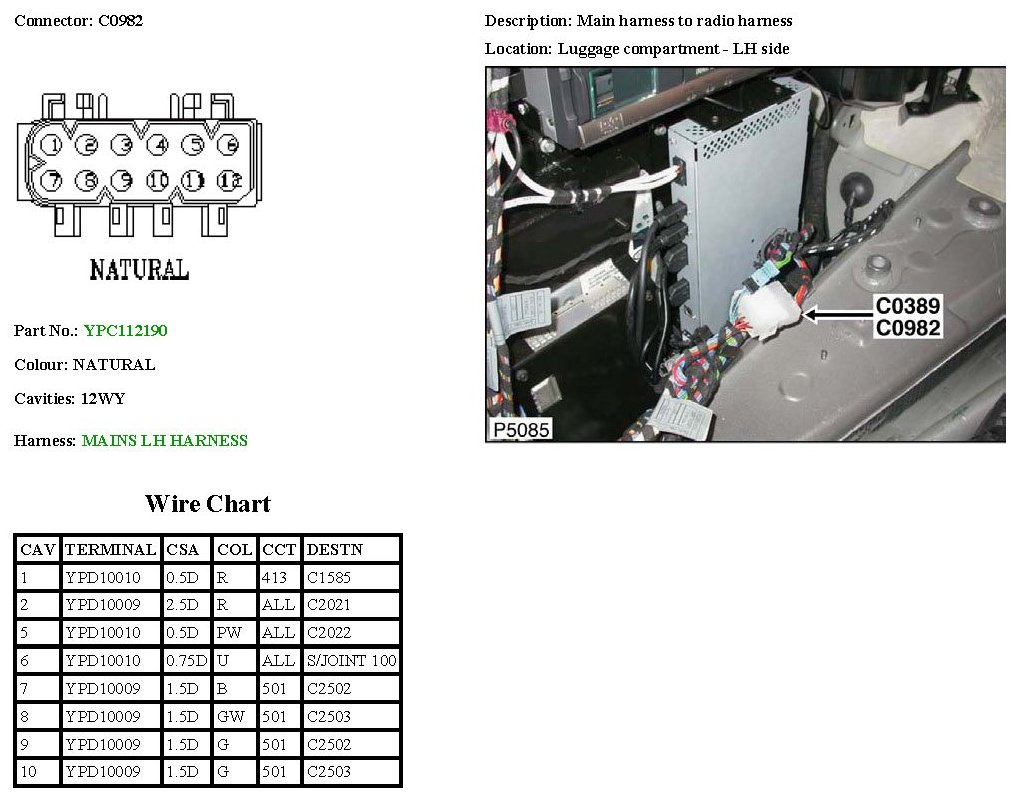 Connector: C0982

Description: Main harness to radio harness

Location: Luggage compartment - LH side

1 2 3 4 5 6
7 8 9 10 11 12

NATURAL

C0389
C0982

P5085

Part No.: YPC112190

Colour: NATURAL

Cavities: 12WY

Harness: MAINS LH HARNESS

Wire Chart

| CAV | TERMINAL | CSA | COL | CCT | DESTN |
|---|---|---|---|---|---|
| 1 | YPD10010 | 0.5D | R | 413 | C1585 |
| 2 | YPD10009 | 2.5D | R | ALL | C2021 |
| 5 | YPD10010 | 0.5D | PW | ALL | C2022 |
| 6 | YPD10010 | 0.75D | U | ALL | S/JOINT 100 |
| 7 | YPD10009 | 1.5D | B | 501 | C2502 |
| 8 | YPD10009 | 1.5D | GW | 501 | C2503 |
| 9 | YPD10009 | 1.5D | G | 501 | C2502 |
| 10 | YPD10009 | 1.5D | G | 501 | C2503 |