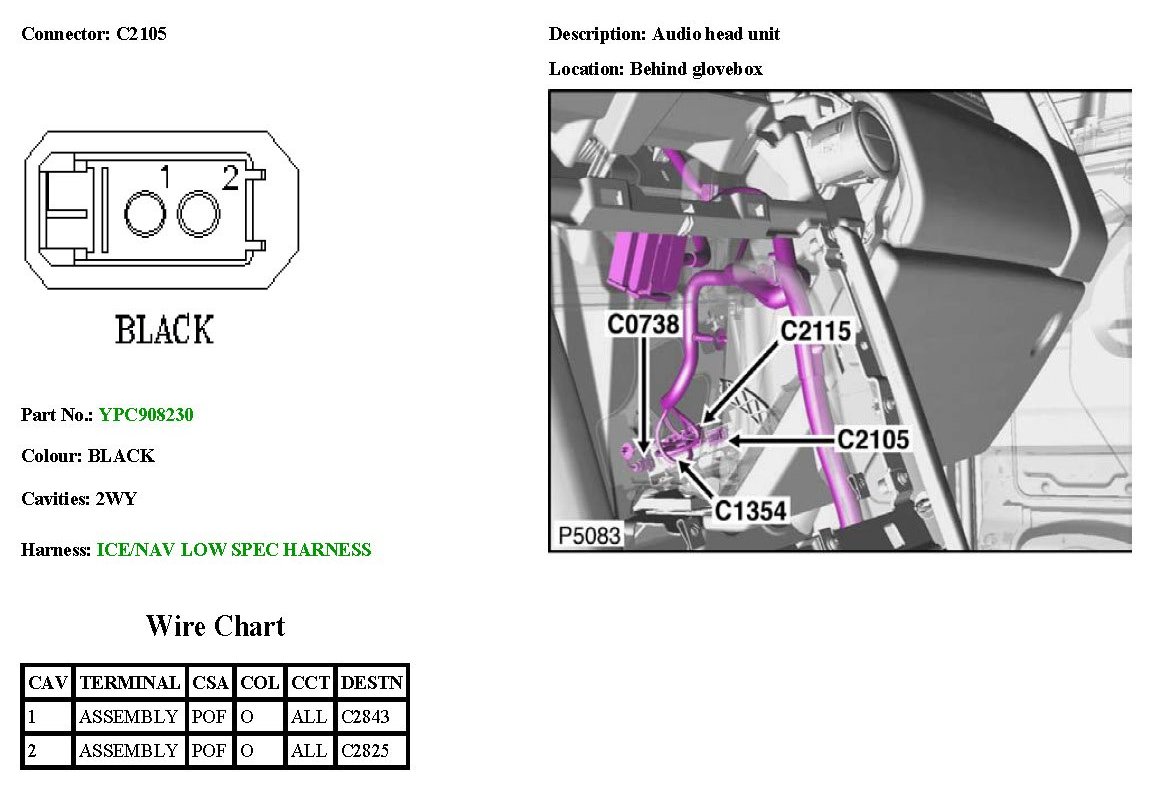 Connector: C2105

1 2

BLACK

Part No.: YPC908230

Colour: BLACK

Cavities: 2WY

Harness: ICE/NAV LOW SPEC HARNESS

Wire Chart

| CAV | TERMINAL | CSA | COL | CCT | DESTN |
|---|---|---|---|---|---|
| 1 | ASSEMBLY | POF | O | ALL | C2843 |
| 2 | ASSEMBLY | POF | O | ALL | C2825 |

Description: Audio head unit

Location: Behind glovebox

C0738
C2115
C2105
C1354
P5083