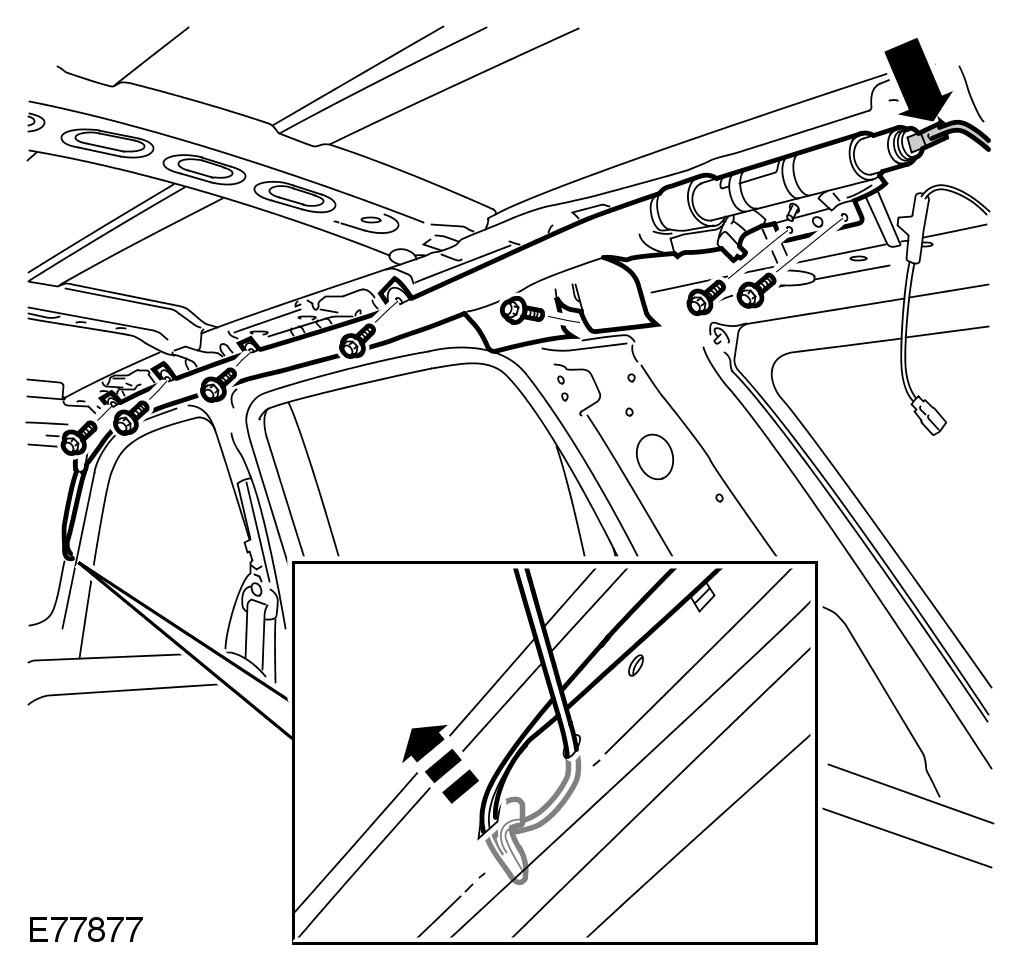 E77877