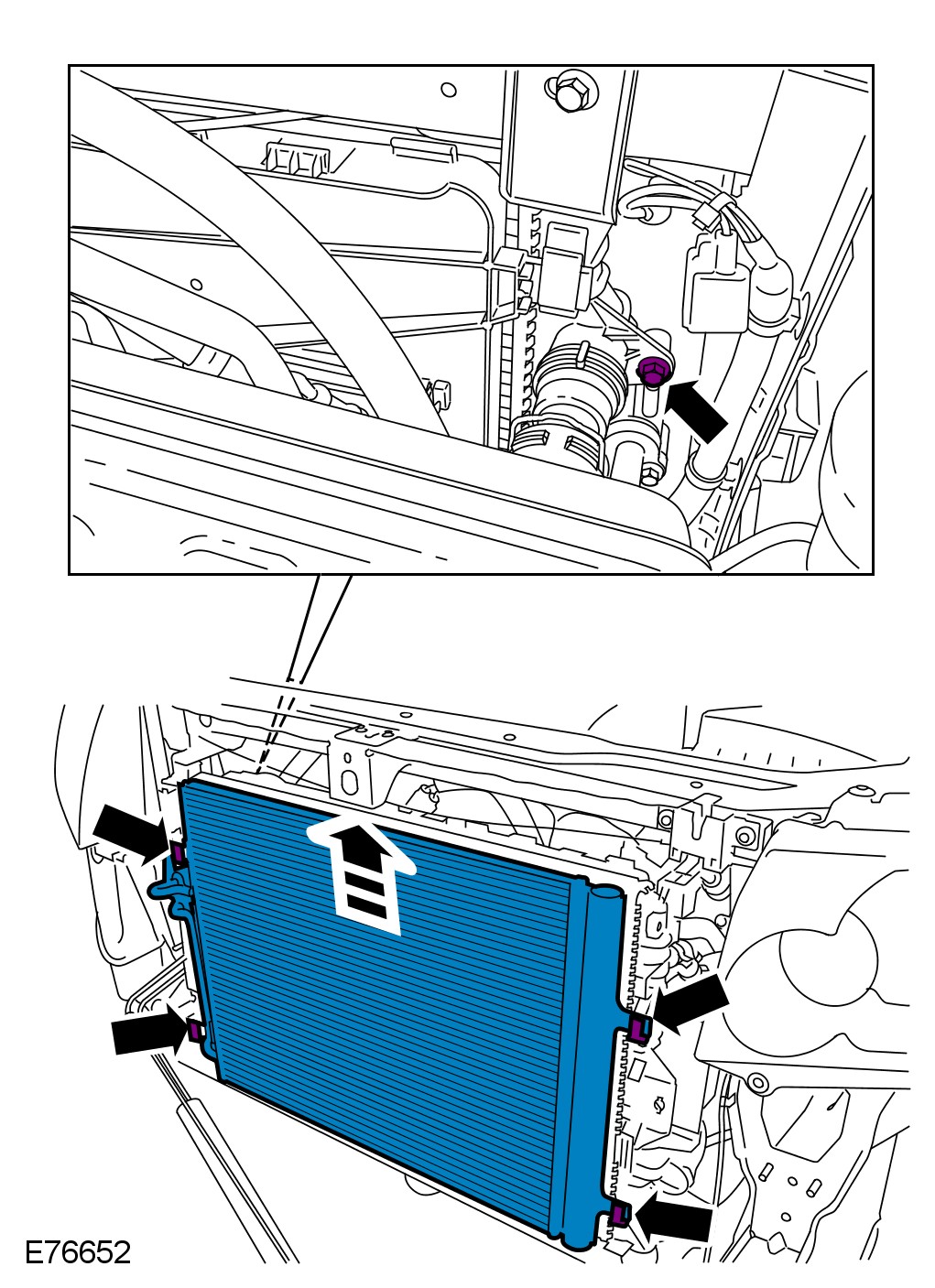 E76652