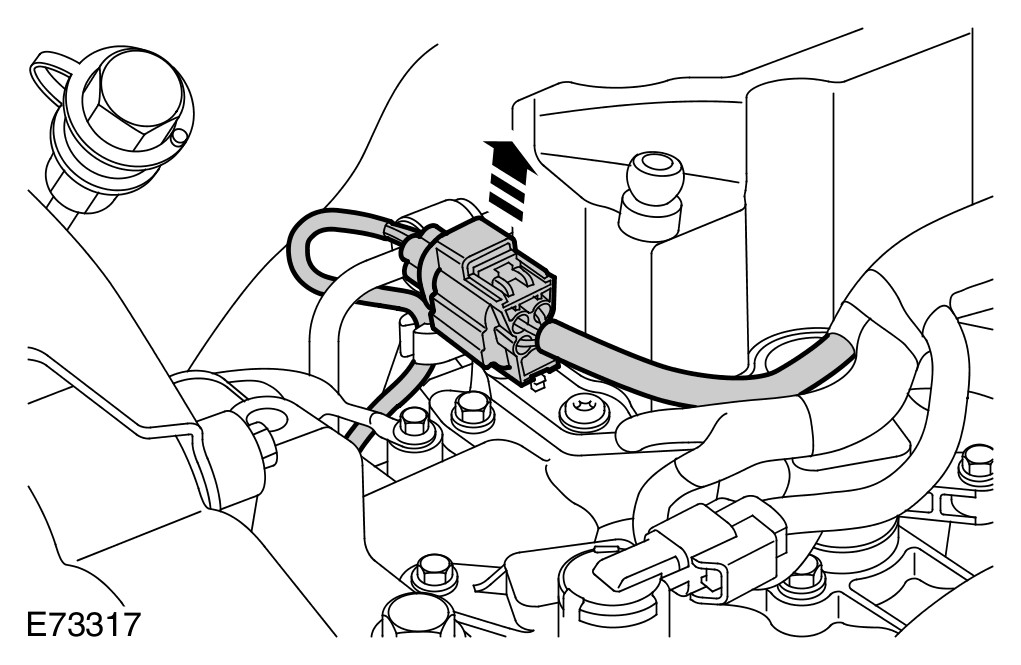 E73317