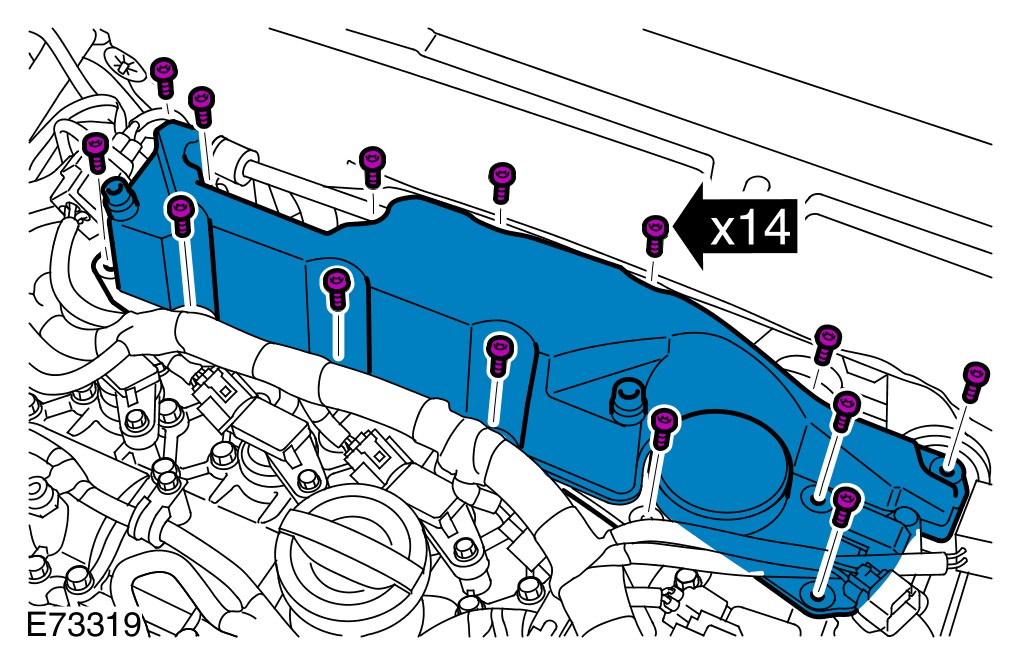 x14

E73319