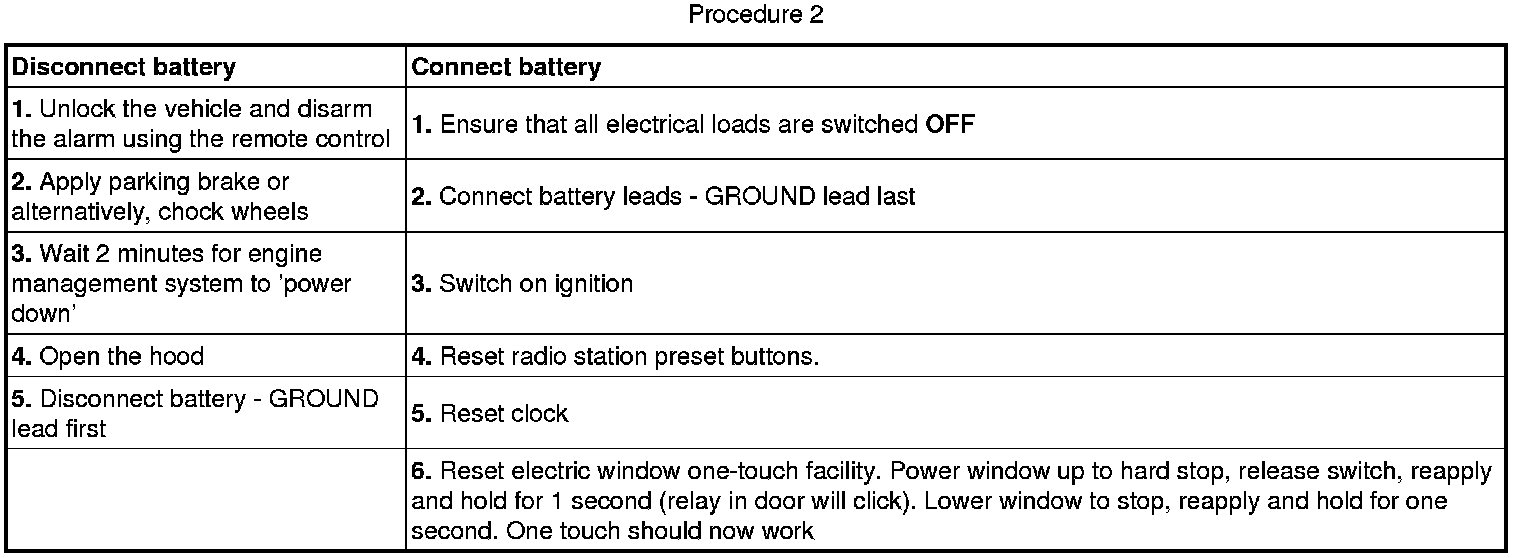 Procedure 2

| Disconnect battery | Connect battery |
|---|---|
| 1. Unlock the vehicle and disarm the alarm using the remote control | 1. Ensure that all electrical loads are switched OFF |
| 2. Apply parking brake or alternatively, chock wheels | 2. Connect battery leads - GROUND lead last |
| 3. Wait 2 minutes for engine management system to 'power down' | 3. Switch on ignition |
| 4. Open the hood | 4. Reset radio station preset buttons. |
| 5. Disconnect battery - GROUND lead first | 5. Reset clock |
| | 6. Reset electric window one-touch facility. Power window up to hard stop, release switch, reapply and hold for 1 second (relay in door will click). Lower window to stop, reapply and hold for one second. One touch should now work |