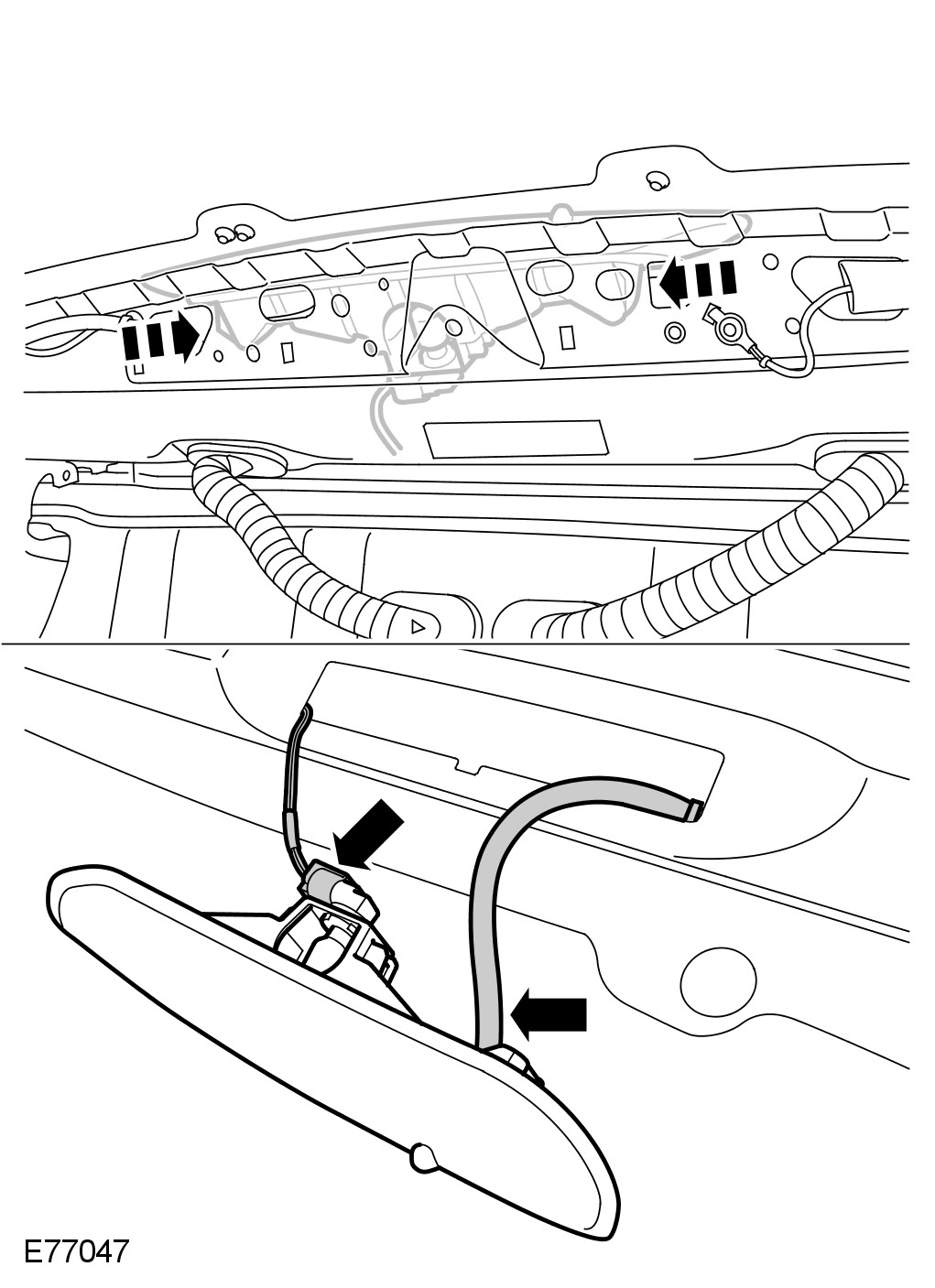 E77047