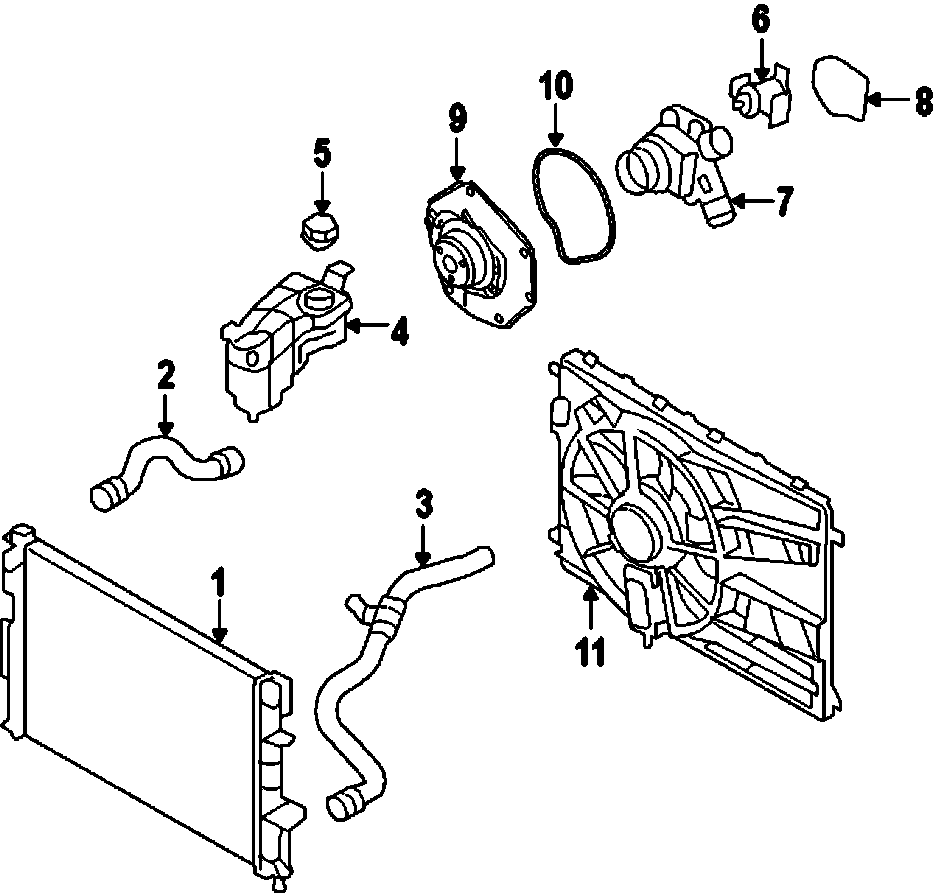 6
10
8
9
5
7
4
2
3
1
11