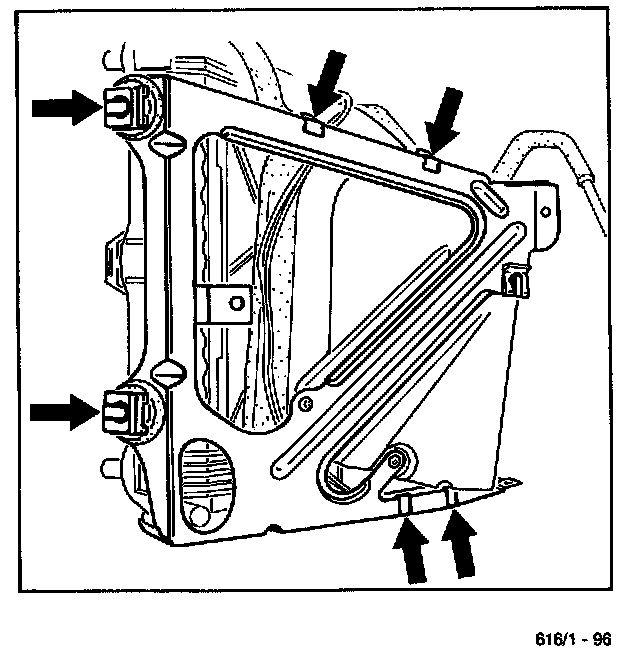 616/1 - 96