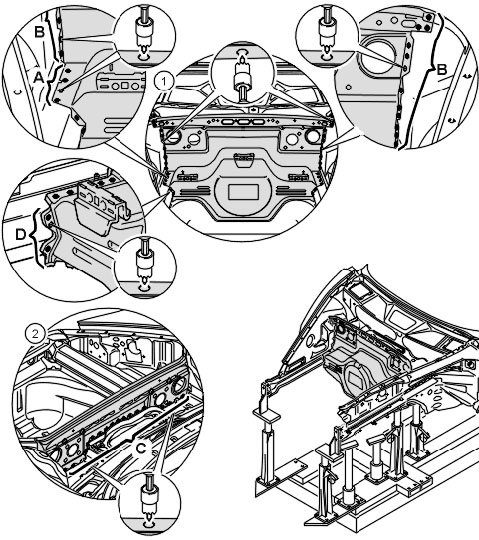 B
A
1
B
D
2
C