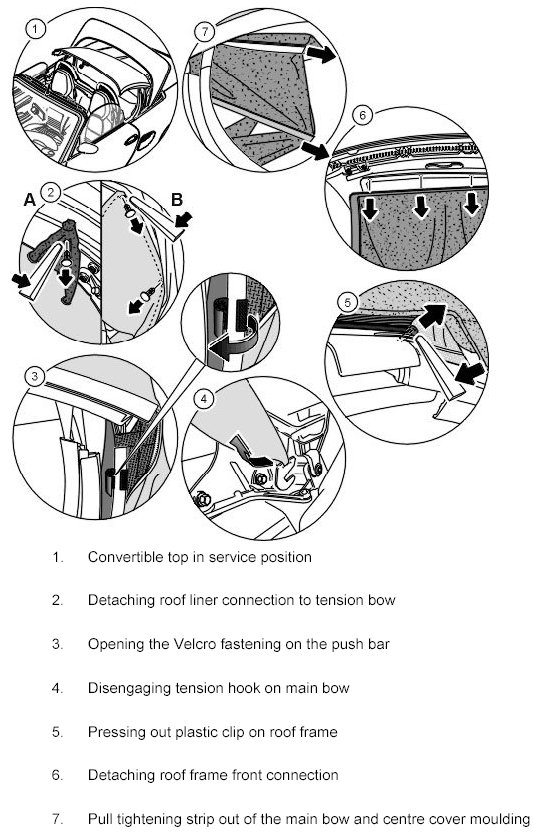 1

7

6

A

2

B

5

3

4

1. Convertible top in service position

2. Detaching roof liner connection to tension bow

3. Opening the Velcro fastening on the push bar

4. Disengaging tension hook on main bow

5. Pressing out plastic clip on roof frame

6. Detaching roof frame front connection

7. Pull tightening strip out of the main bow and centre cover moulding