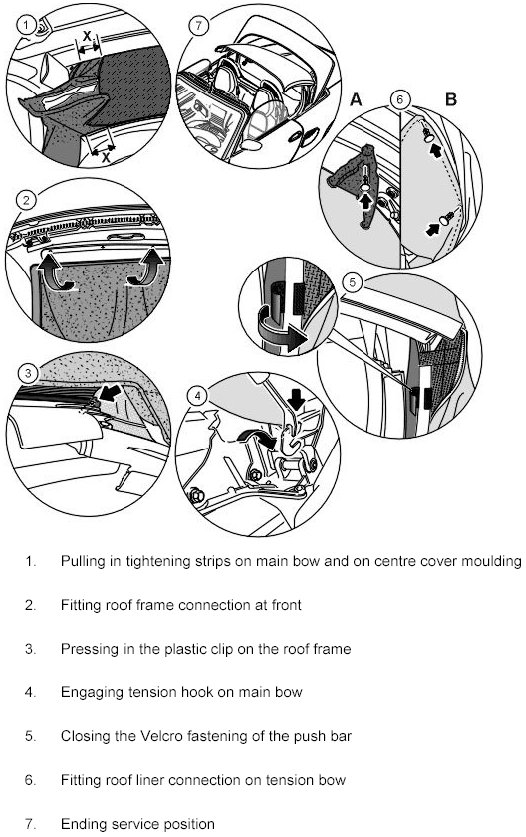 1
X
X
7
A
6
B
2
5
3
4

1. Pulling in tightening strips on main bow and on centre cover moulding

2. Fitting roof frame connection at front

3. Pressing in the plastic clip on the roof frame

4. Engaging tension hook on main bow

5. Closing the Velcro fastening of the push bar

6. Fitting roof liner connection on tension bow

7. Ending service position