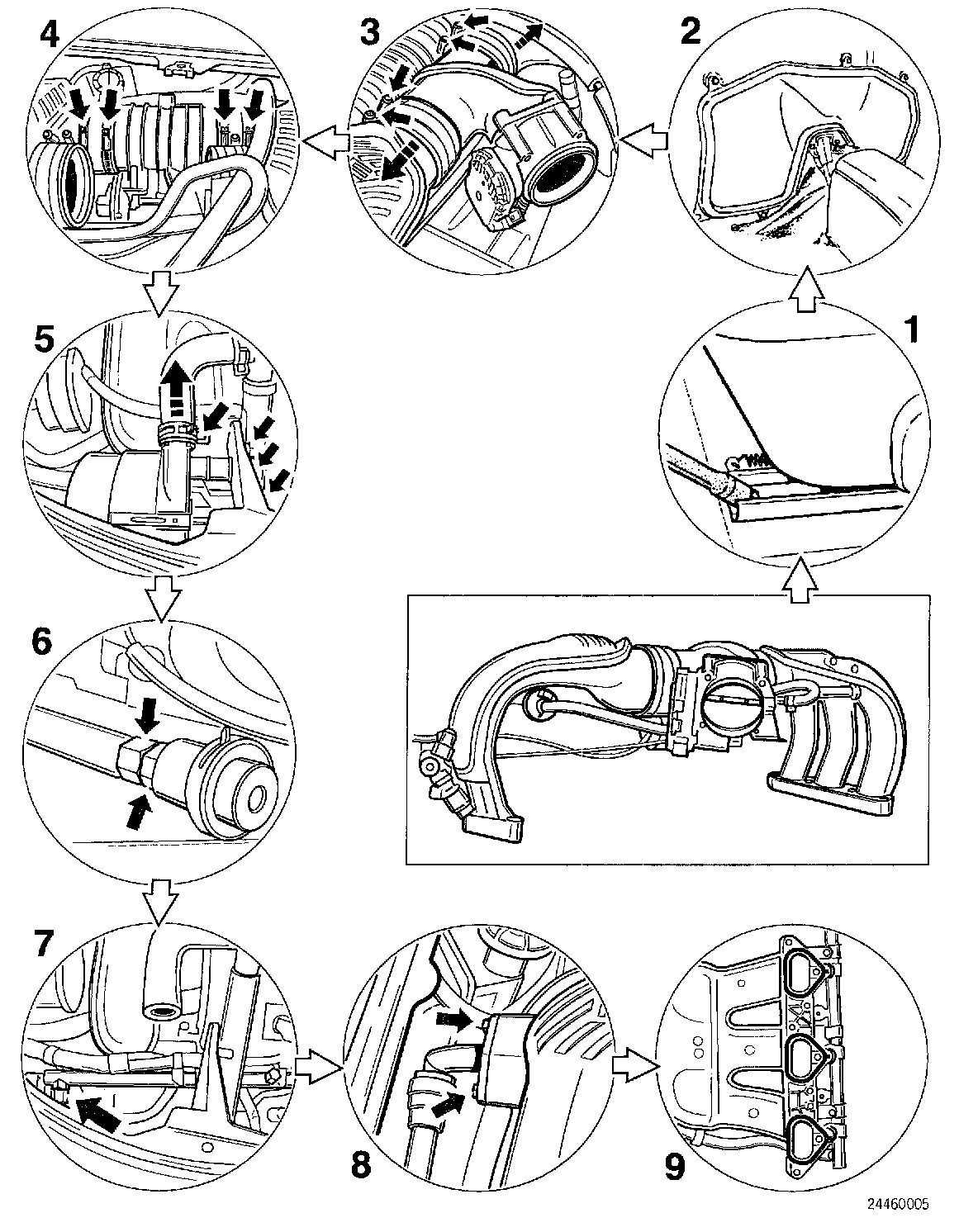 4
3
2
5
1
6
7
8
9
24460005