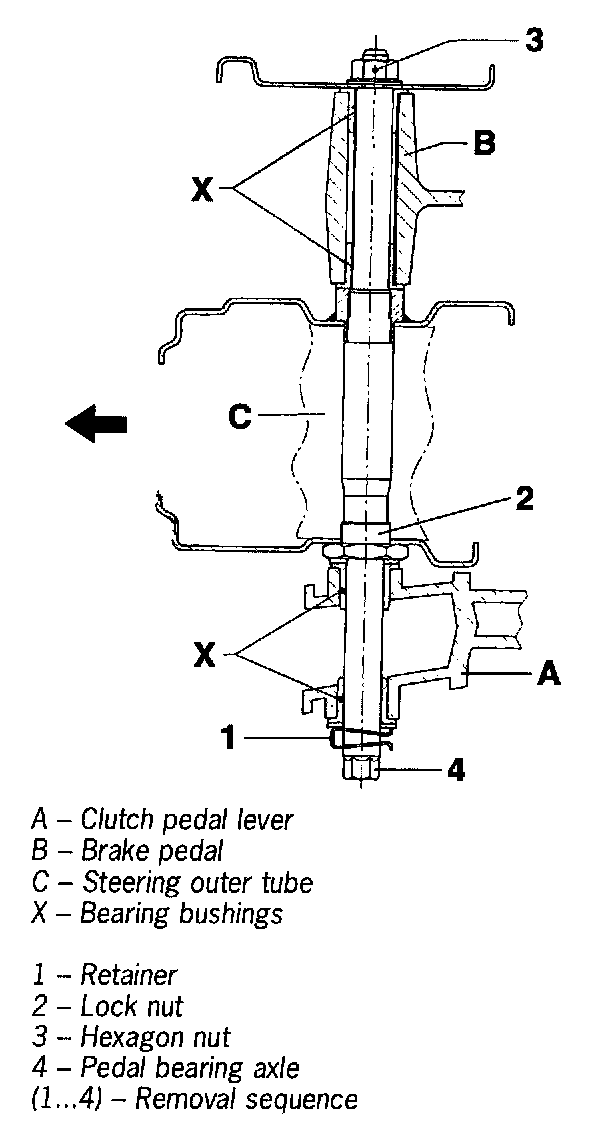 3
B
X
C
2
X
A
1
4

A – Clutch pedal lever
B – Brake pedal
C – Steering outer tube
X – Bearing bushings

1 – Retainer
2 – Lock nut
3 – Hexagon nut
4 – Pedal bearing axle
(1...4) – Removal sequence