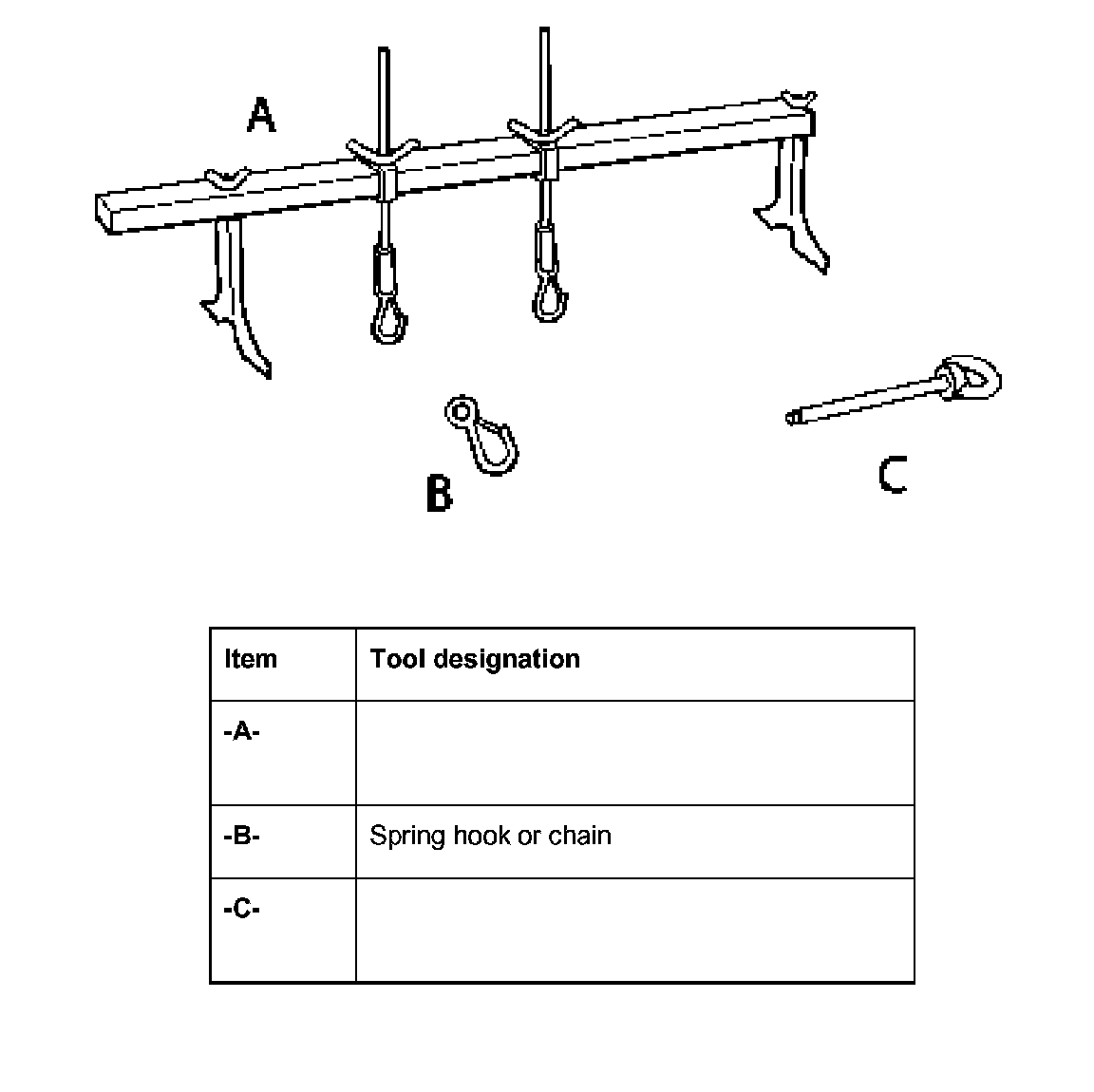 A

B

C

| Item | Tool designation |
|---|---|
| -A- | |
| -B- | Spring hook or chain |
| -C- | |