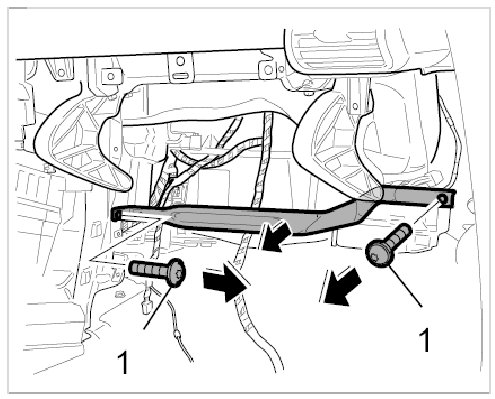 1

1