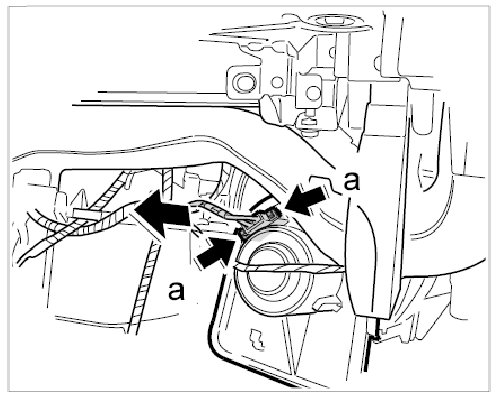 a

a