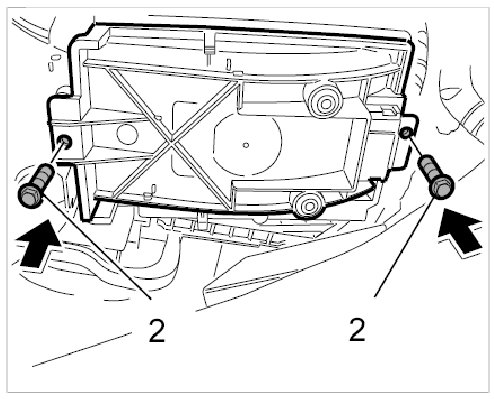 2

2