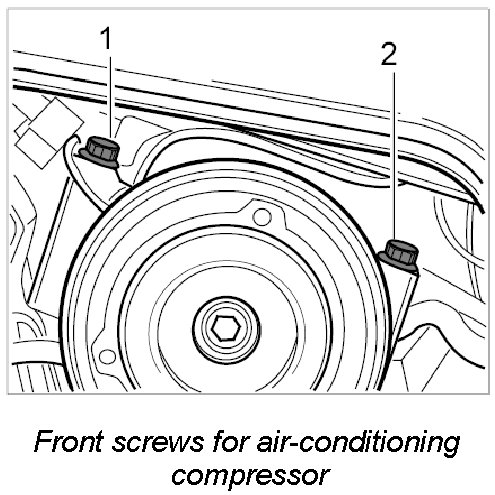 1
2

Front screws for air-conditioning compressor