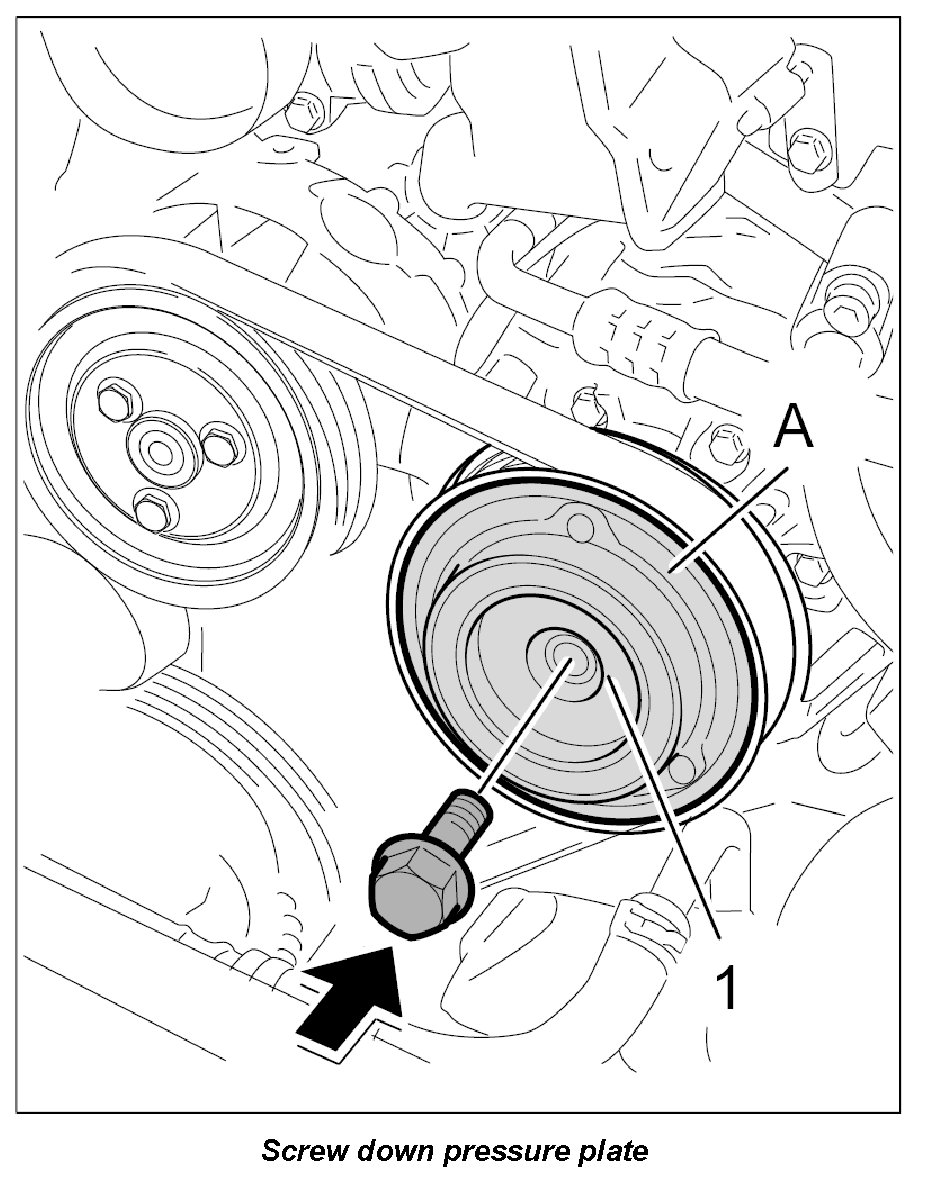 A

1

Screw down pressure plate