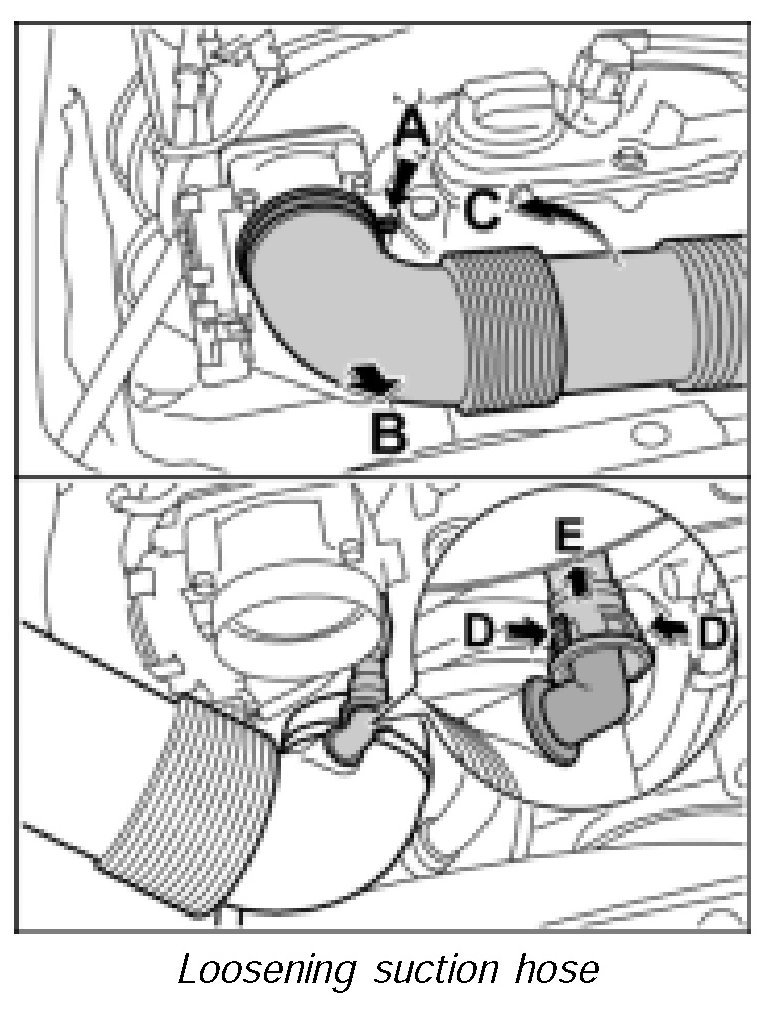 A
C
B

E
D
D

Loosening suction hose