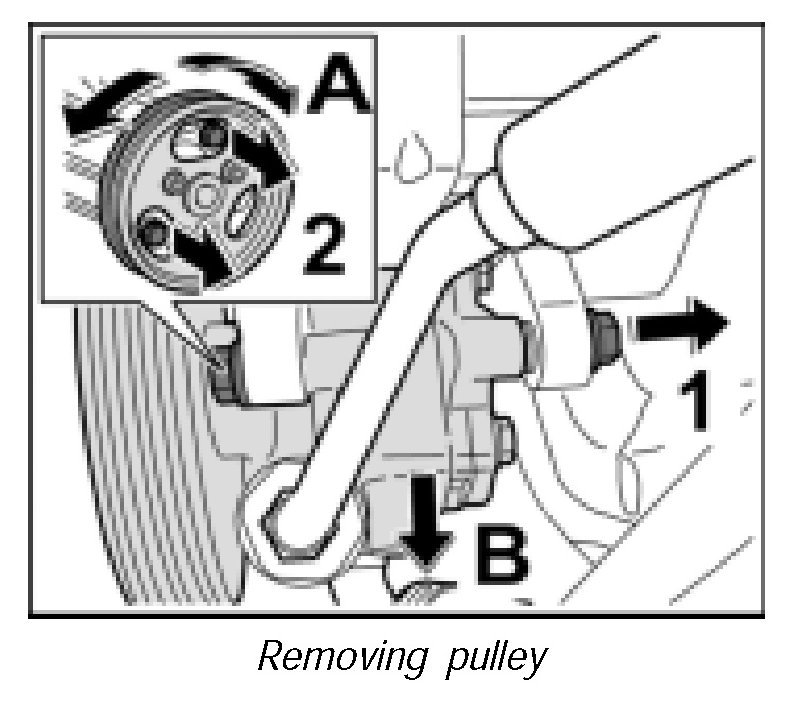 A
2
1
B
Removing pulley