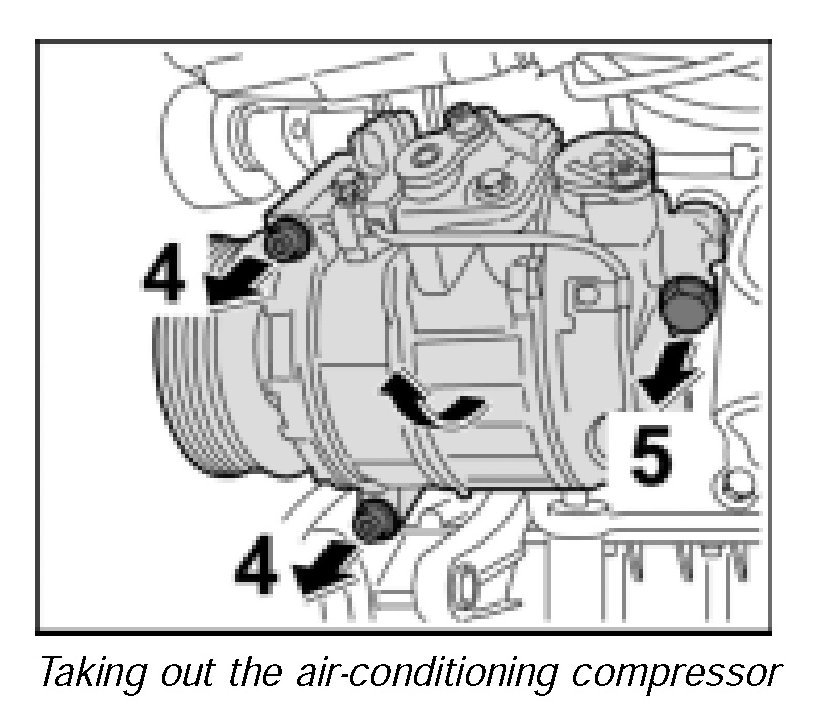 4

5

4

Taking out the air-conditioning compressor