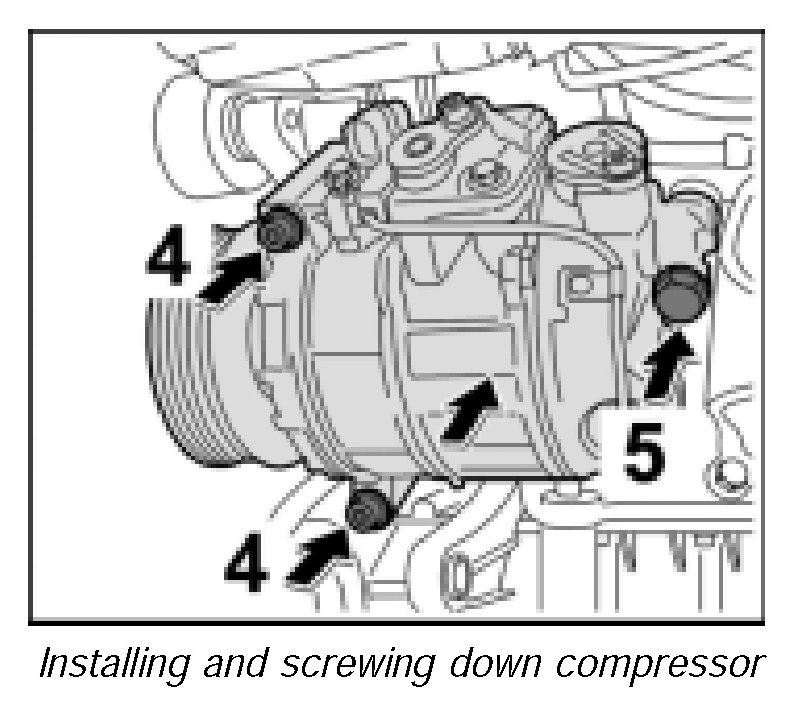 4

5

4

Installing and screwing down compressor