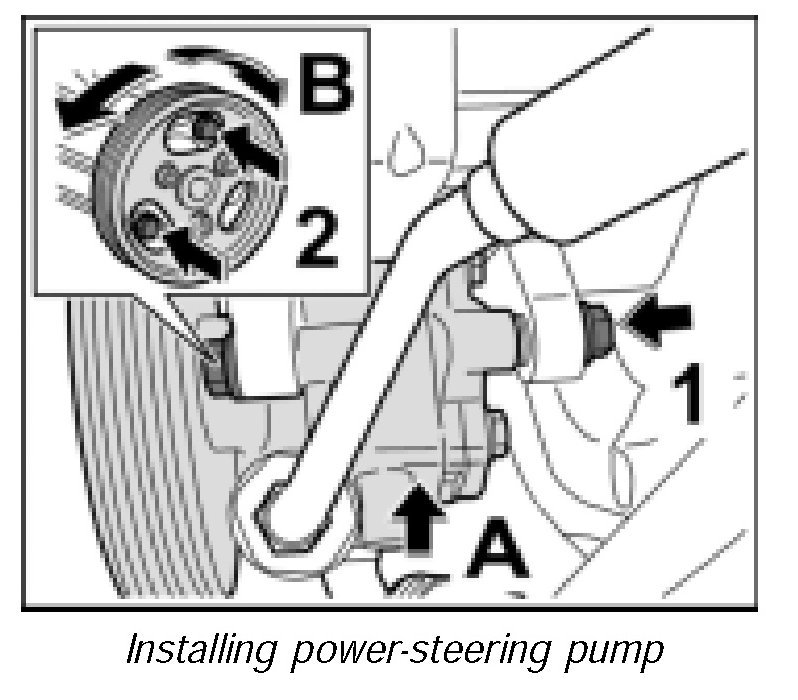 B
2
1
A
Installing power-steering pump