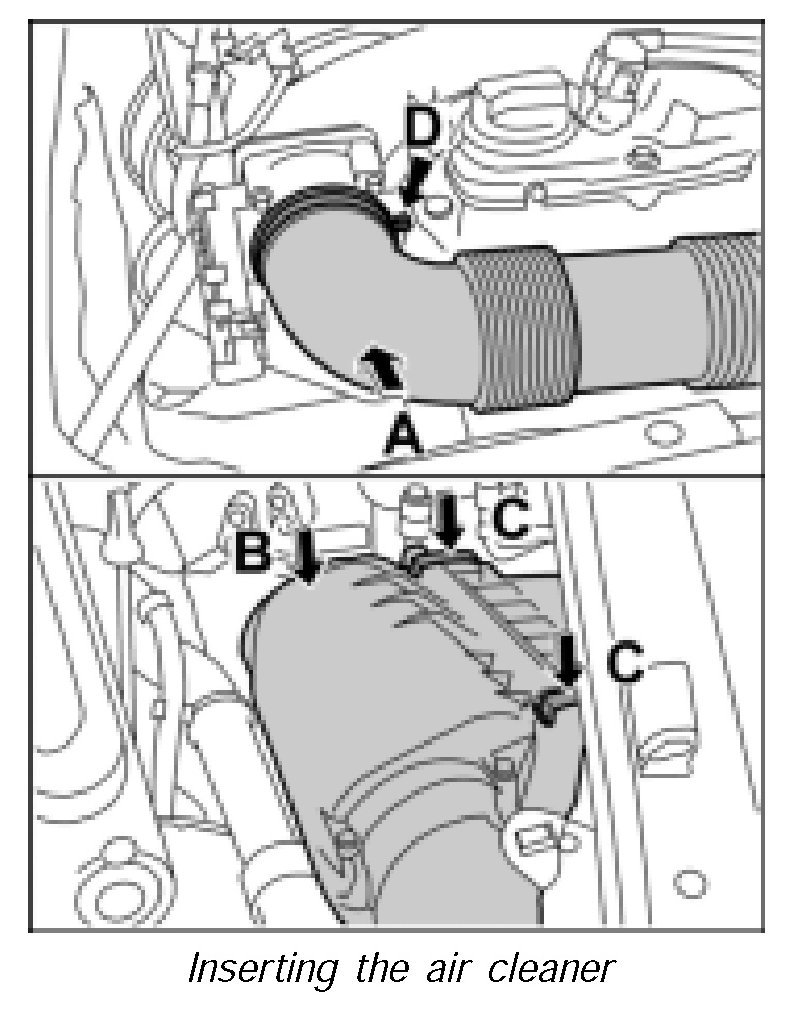 D
A
B
C
C
Inserting the air cleaner