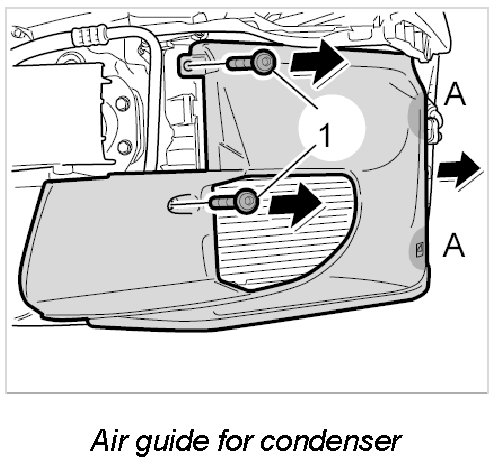 A

1

A

Air guide for condenser