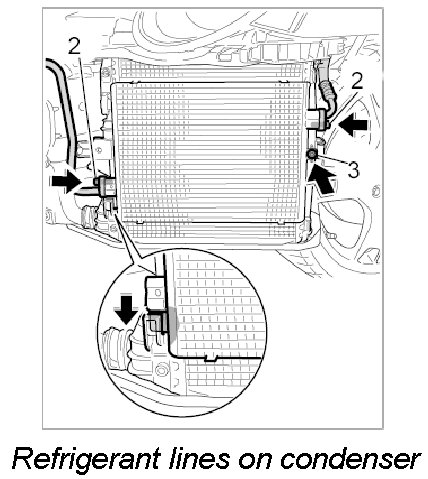 2

2

3

Refrigerant lines on condenser