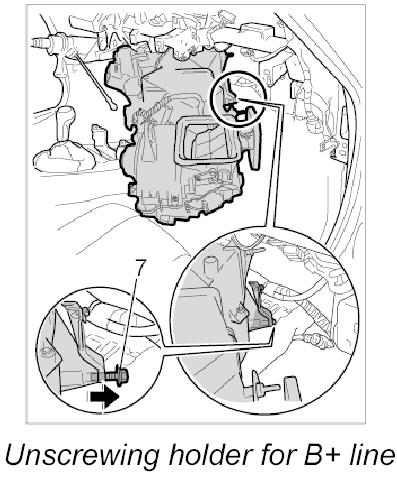 7

Unscrewing holder for B+ line