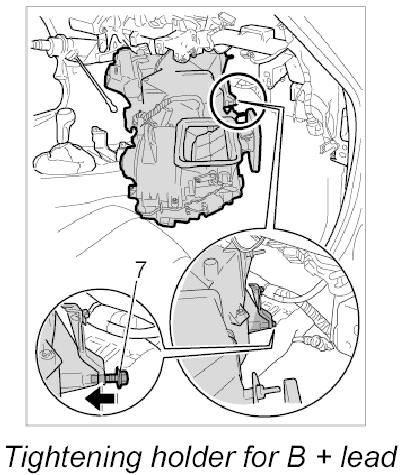 7

Tightening holder for B + lead