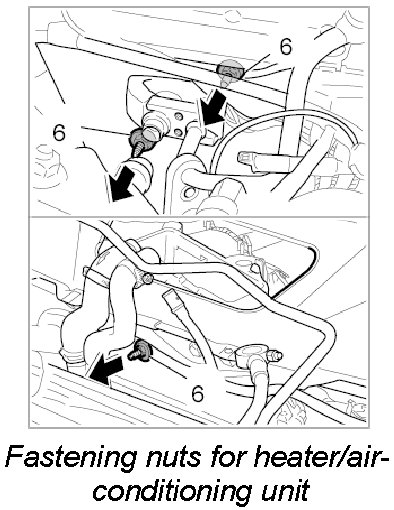 6

6

6

Fastening nuts for heater/air-conditioning unit