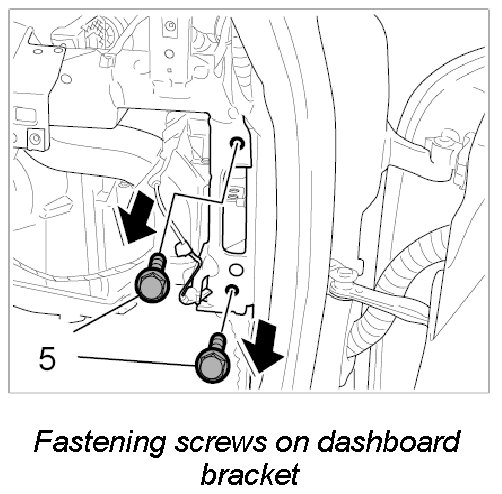 5

Fastening screws on dashboard bracket