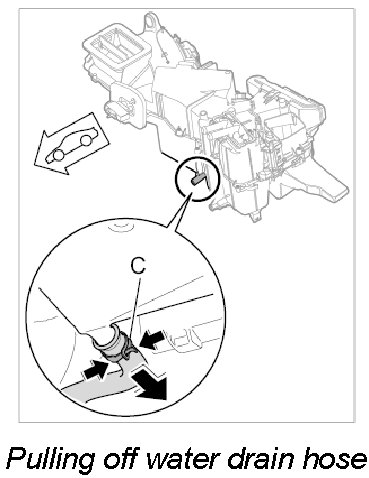 C

Pulling off water drain hose