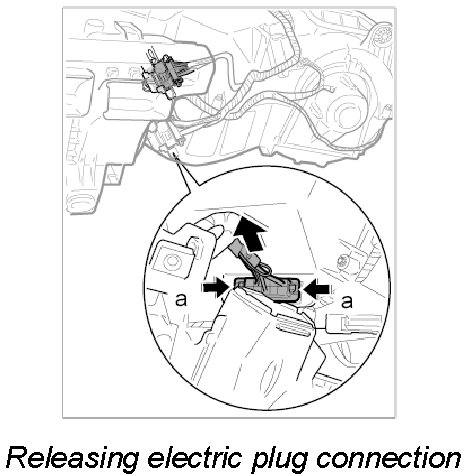 a

a

Releasing electric plug connection