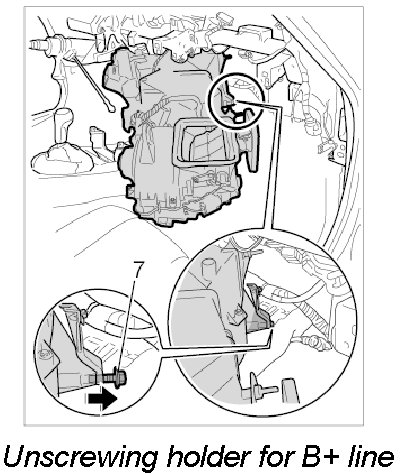 7

Unscrewing holder for B+ line