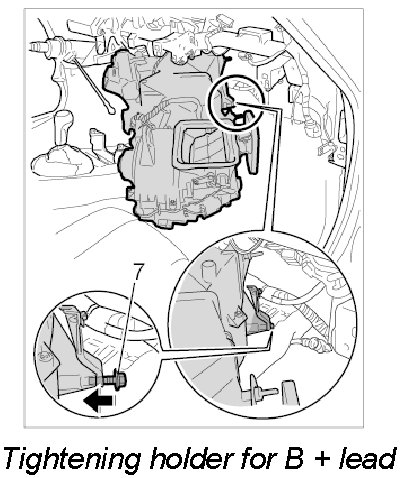 7

Tightening holder for B + lead