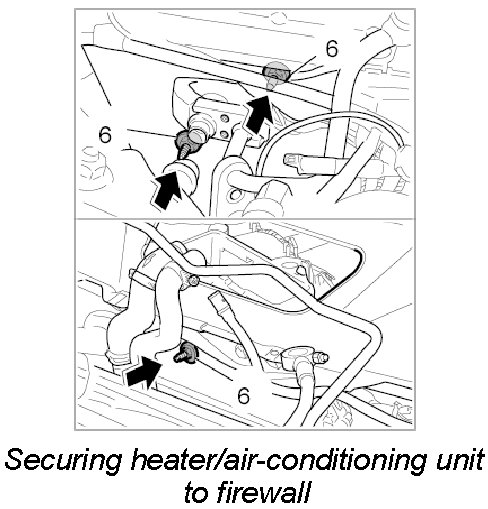 6

6

6

Securing heater/air-conditioning unit to firewall