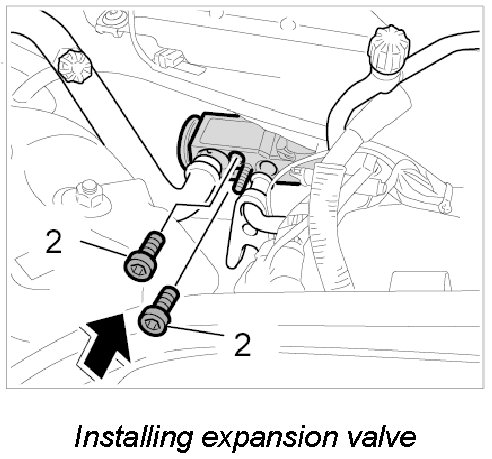 2

2

Installing expansion valve