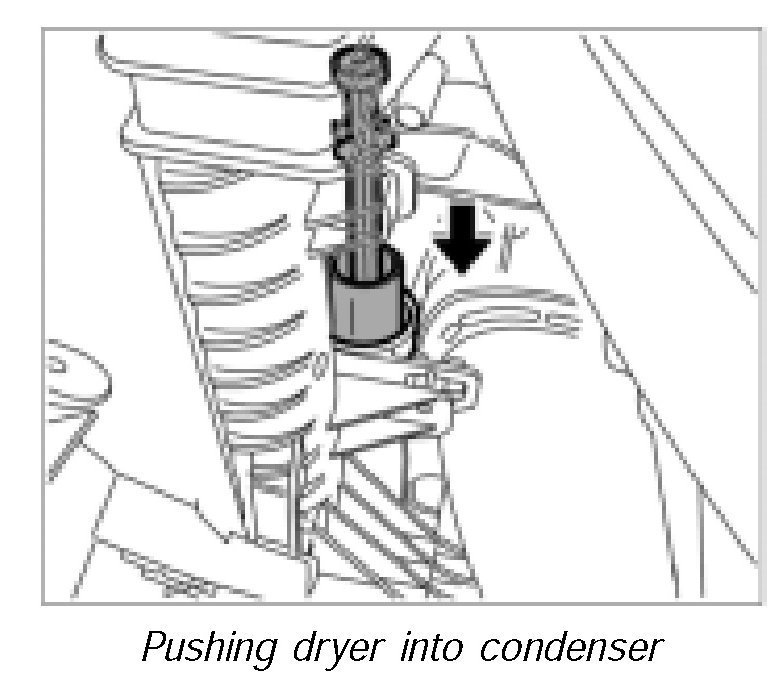 Pushing dryer into condenser