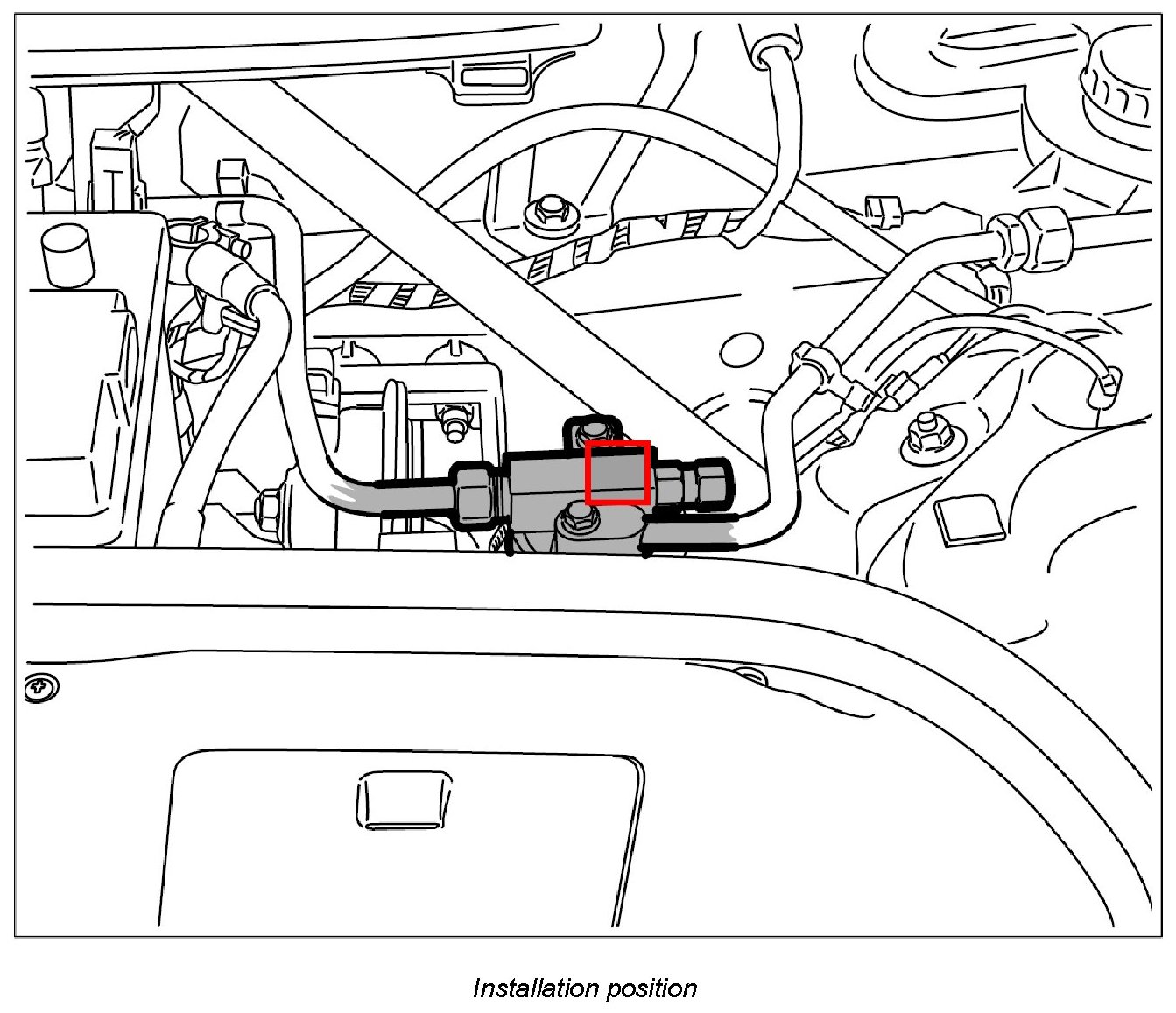 Installation position