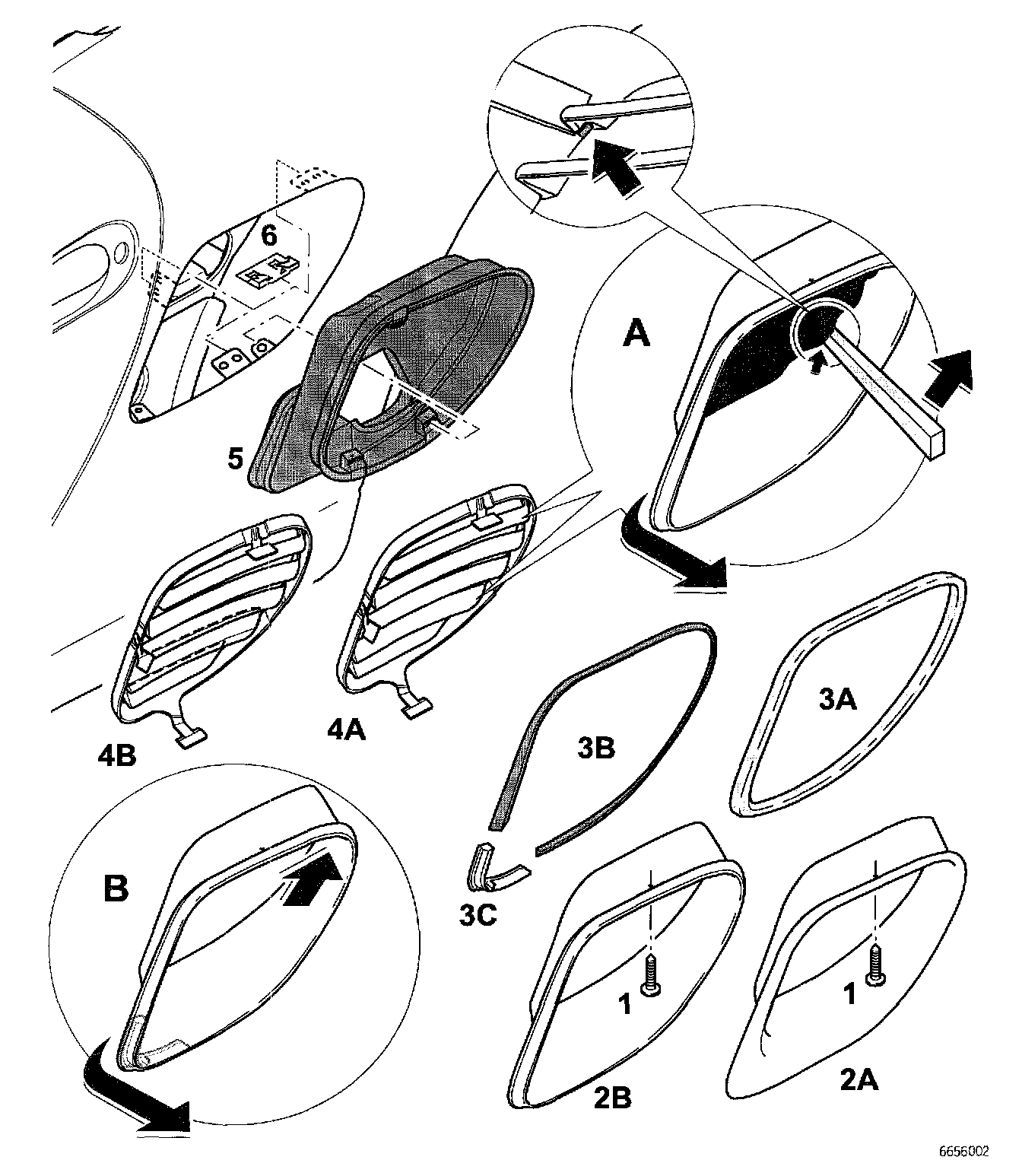 6
A
5
4B
4A
3B
3A
B
3C
1
1
2B
2A
6656002