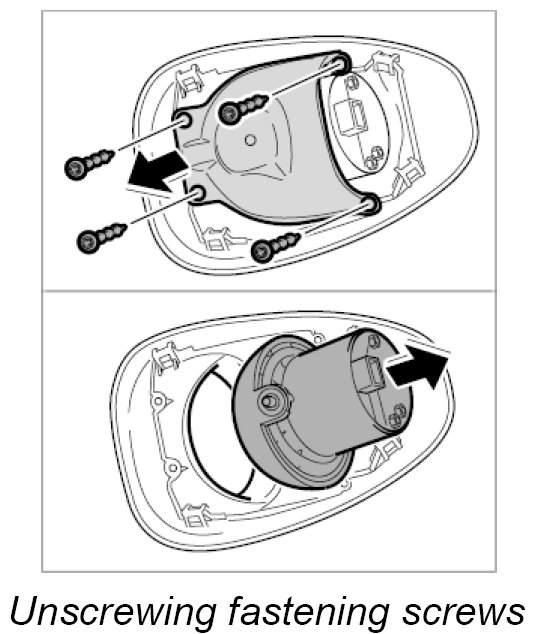 Unscrewing fastening screws