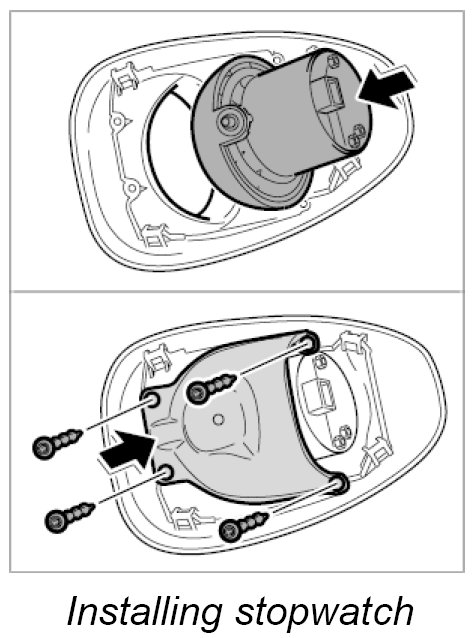 Installing stopwatch