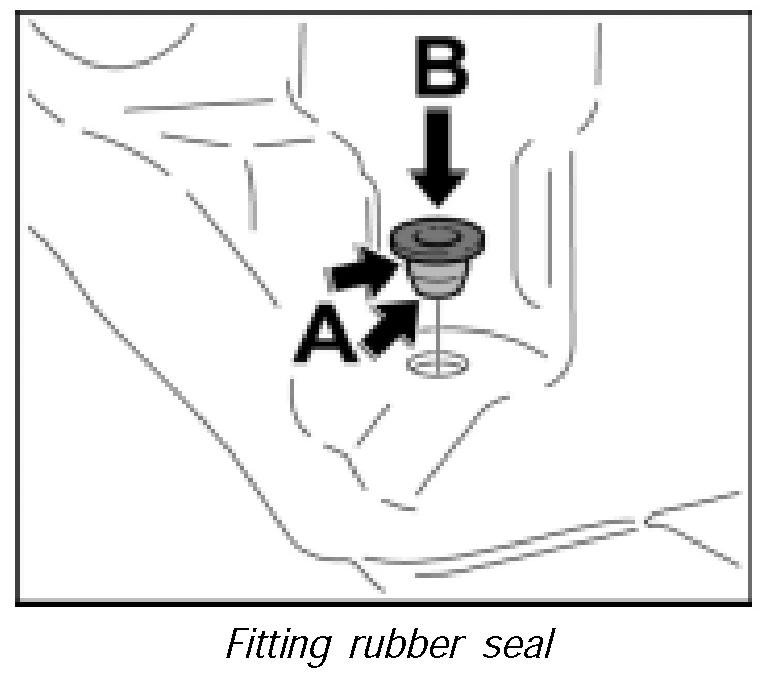 B
A
Fitting rubber seal