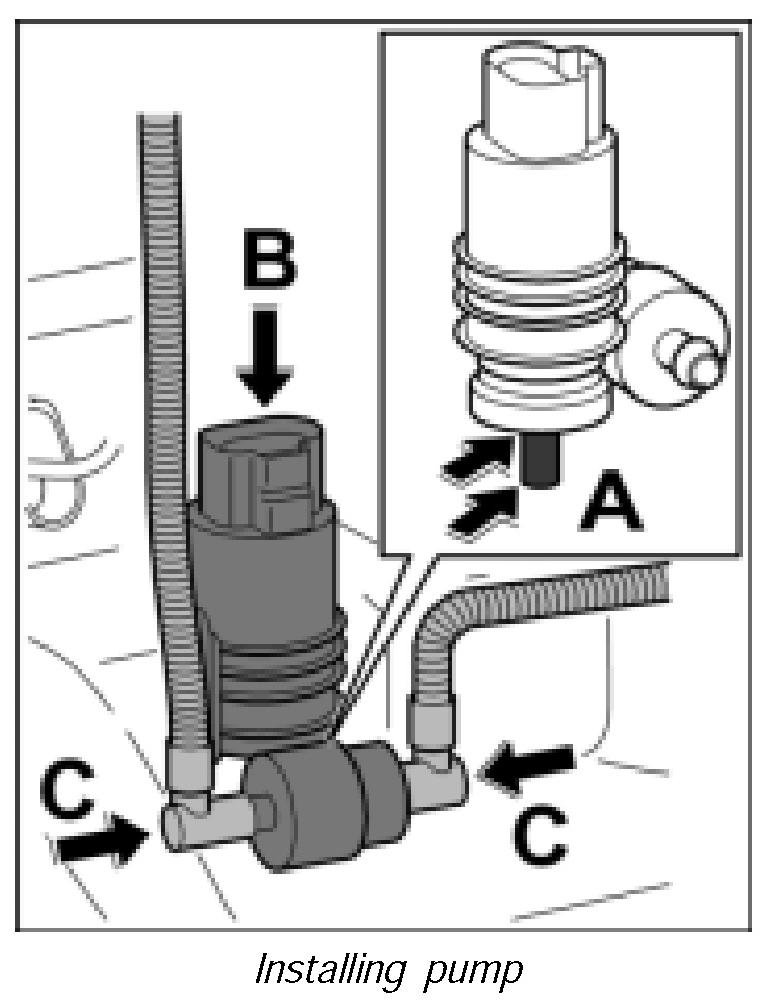 B

A

C

C

Installing pump