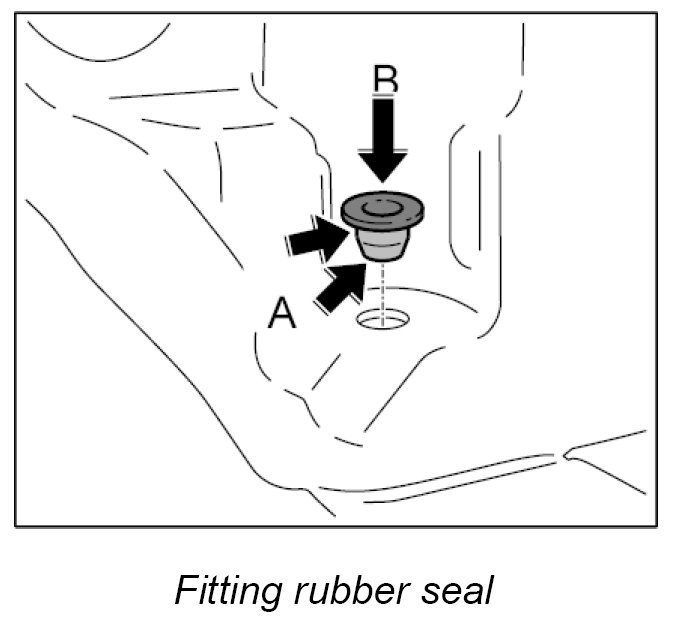 B

A

Fitting rubber seal