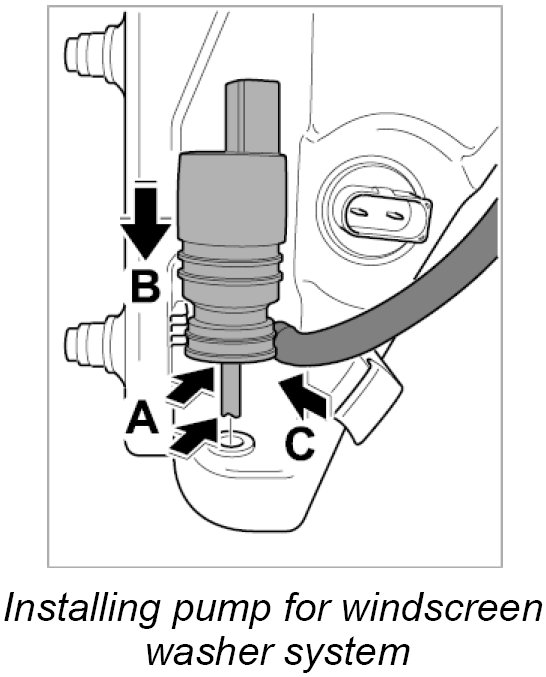 B

A

C

Installing pump for windscreen washer system