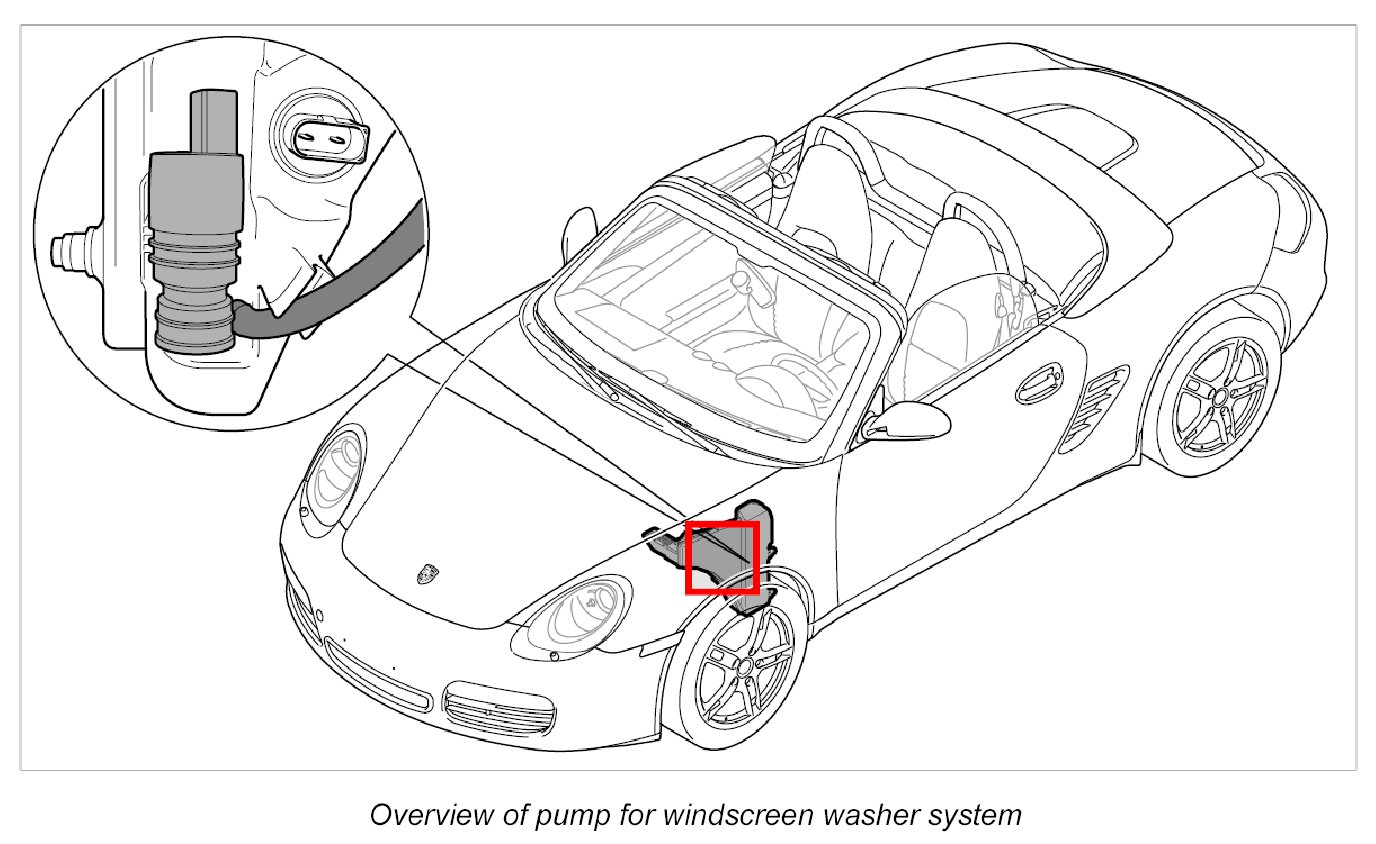 Overview of pump for windscreen washer system